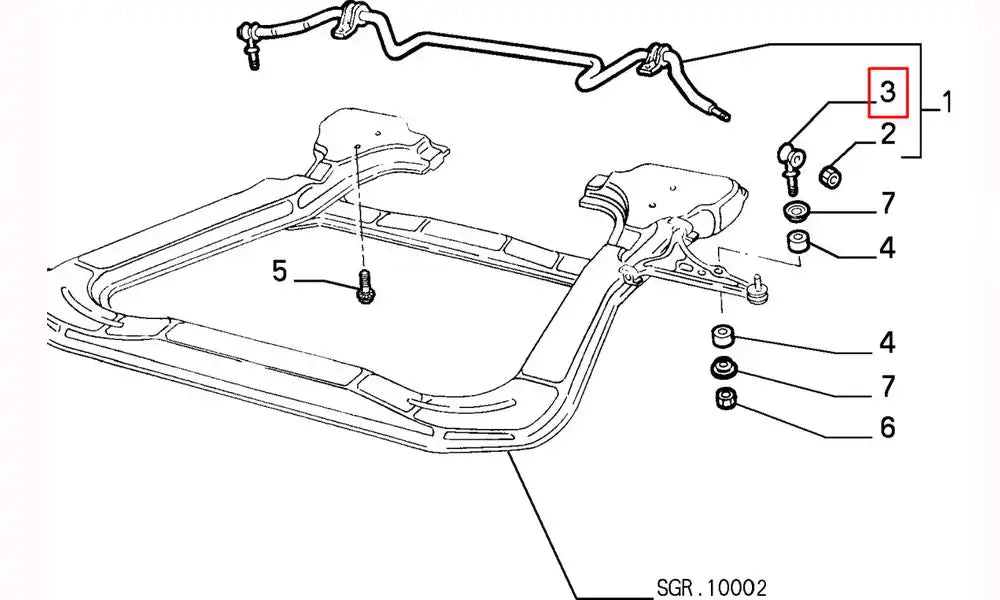 3
1
2
7
4
5
4
7
6
SGR.10002