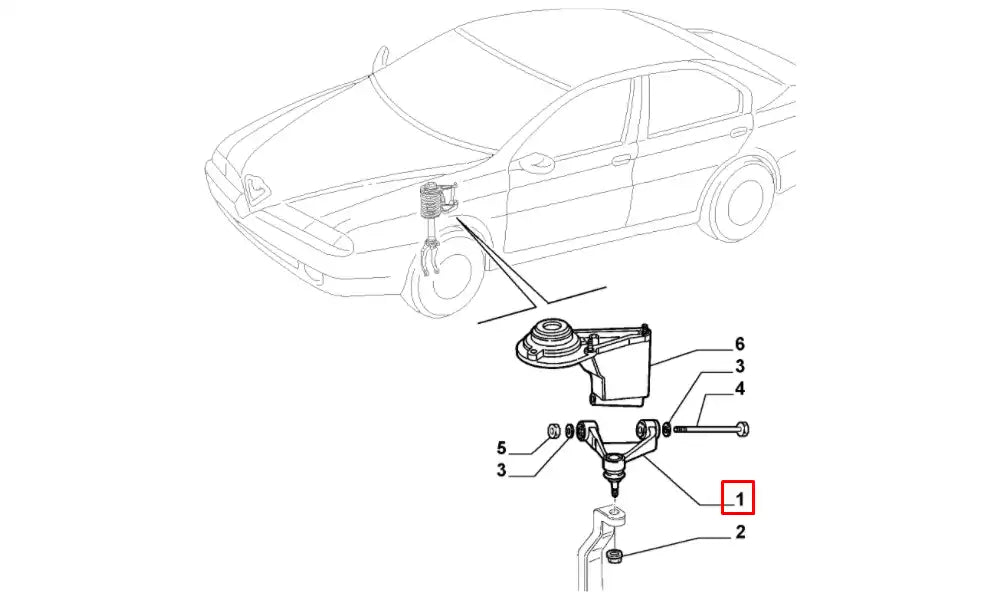 6
3
4
5
3
1
2