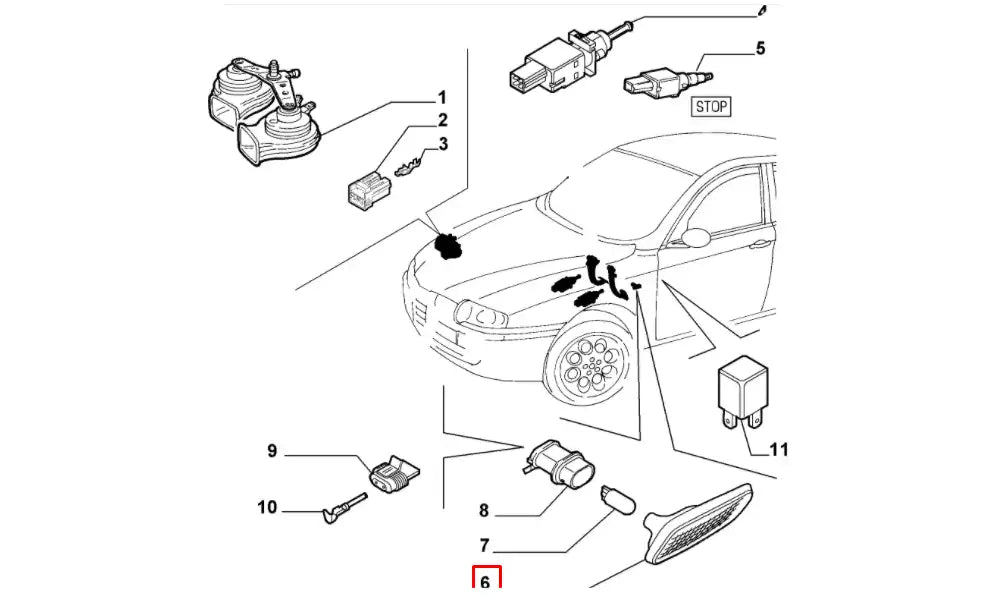 4
5
STOP
1
2
3
11
9
10
8
7
6