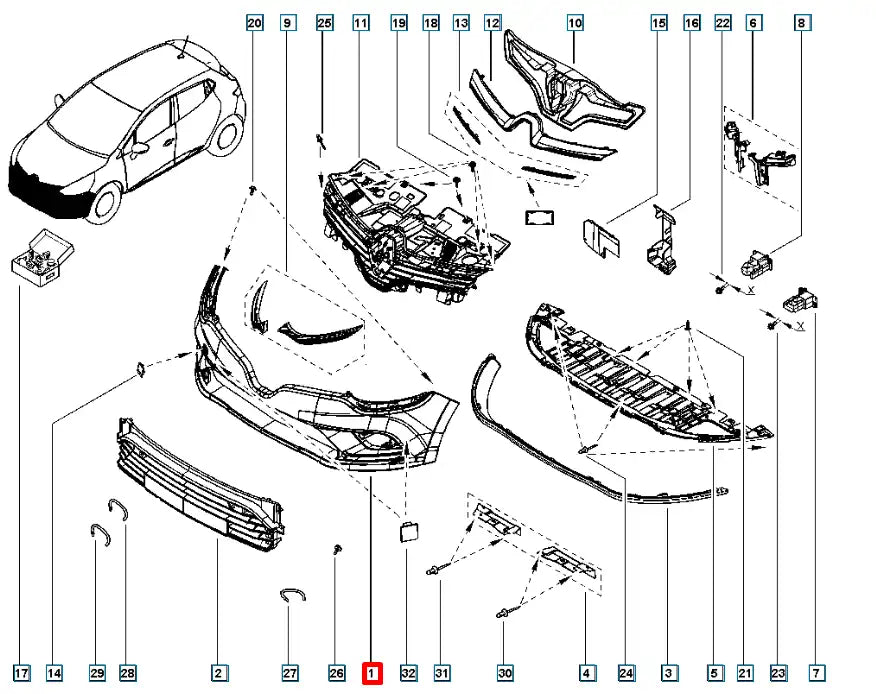 20 9 25 11 19 18 13 12 10 15 16 22 6 8

X
X

17 14 29 28 2 27 26 1 32 31 30 4 24 3 5 21 23 7