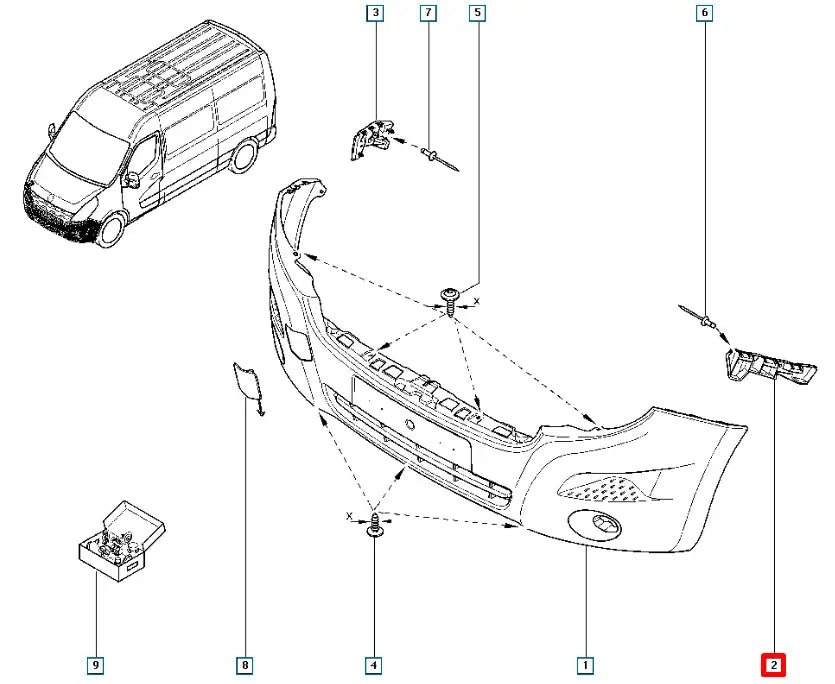 3
7
5
6
X
X
9
8
4
1
2