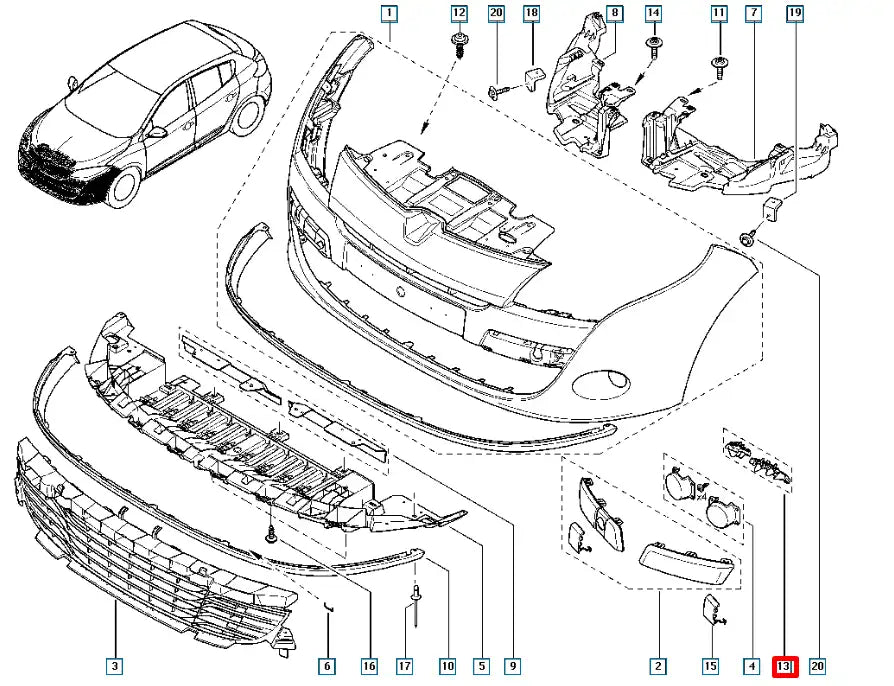 1
12
20
18
8
14
11
7
19
x4
3
6
16
17
10
5
9
2
15
4
13
20