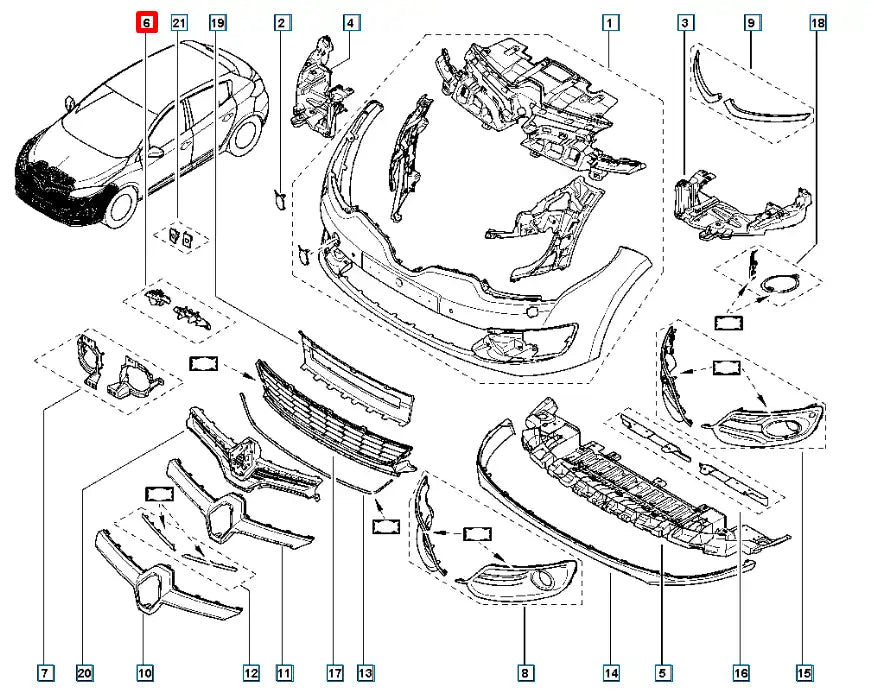 6
21
19
2
4
1
3
9
18
7
20
10
12
11
17
13
8
14
5
16
15