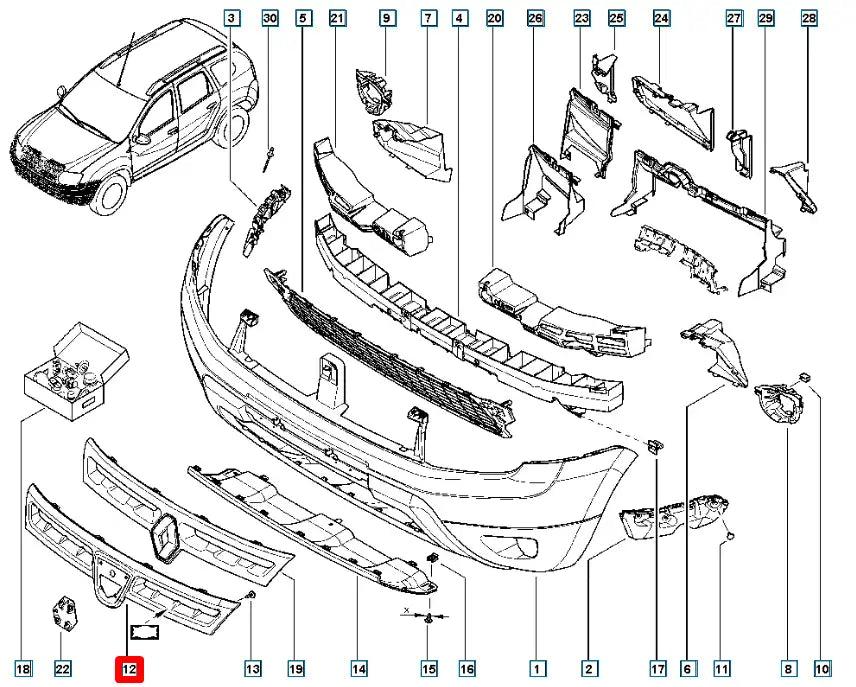 3 30 5 21 9 7 4 20 26 23 25 24 27 29 28

x

18 22 12 13 19 14 15 16 1 2 17 6 11 8 10