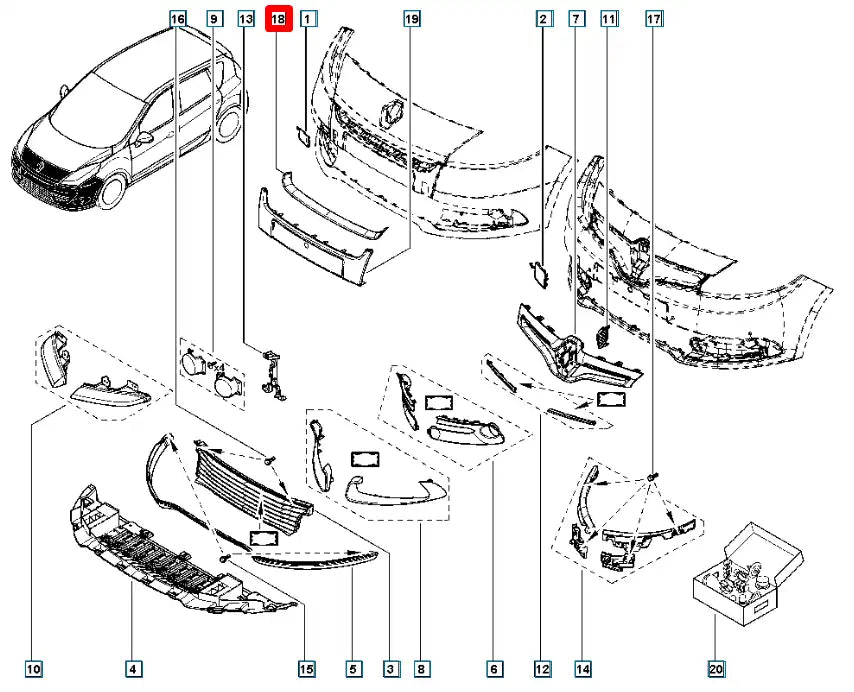 16
9
13
18
1
19
2
7
11
17
10
4
15
5
3
8
6
12
14
20