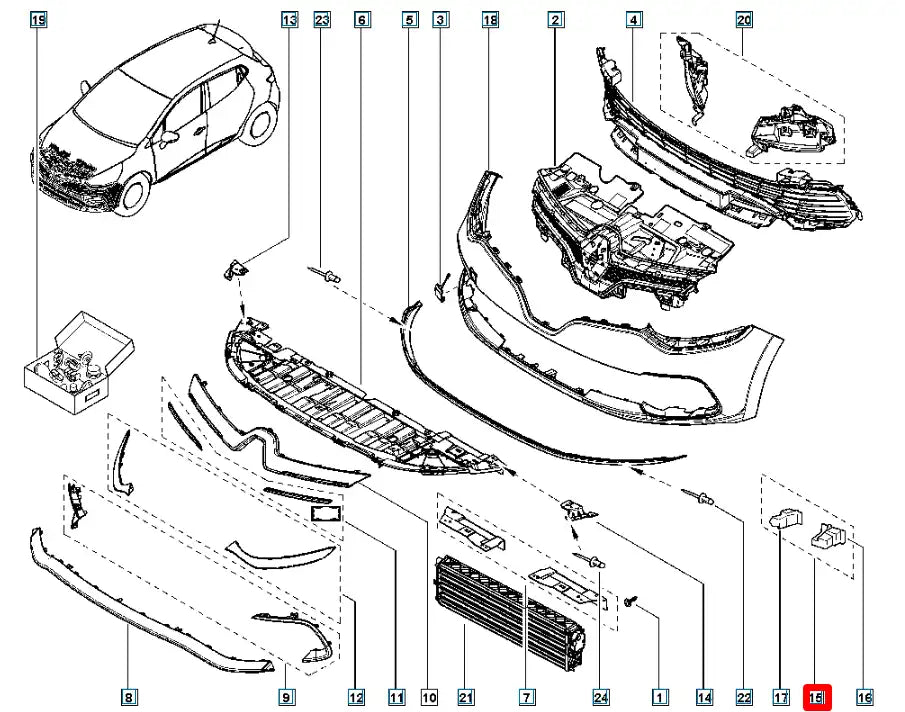 19
13
23
6
5
3
18
2
4
20
8
9
12
11
10
21
7
24
1
14
22
17
15
16