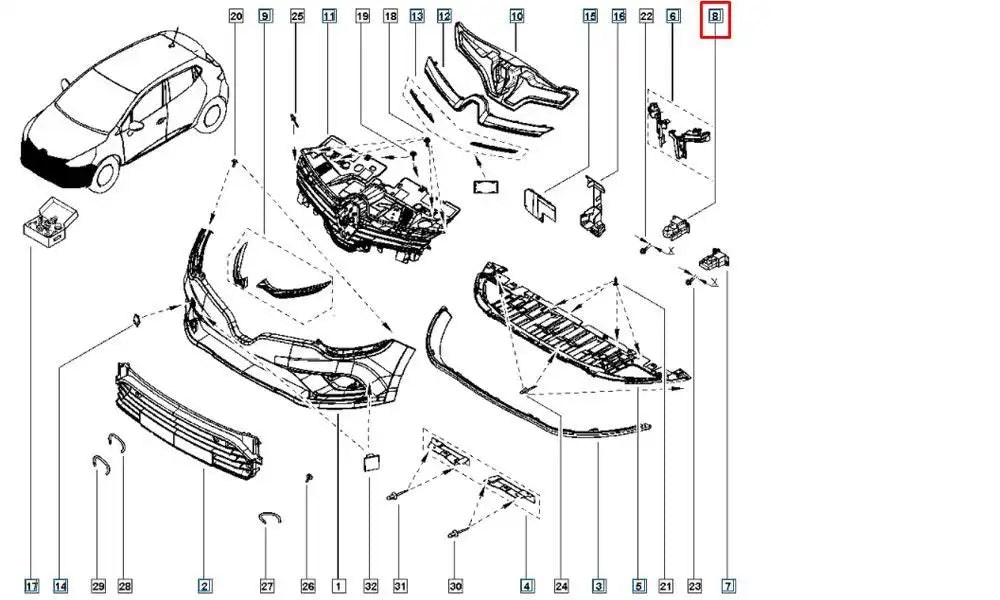 20 9 25 11 19 18 13 12 10 15 16 22 6 8

X X

17 14 29 28 2 27 26 1 32 31 30 4 24 3 5 21 23 7