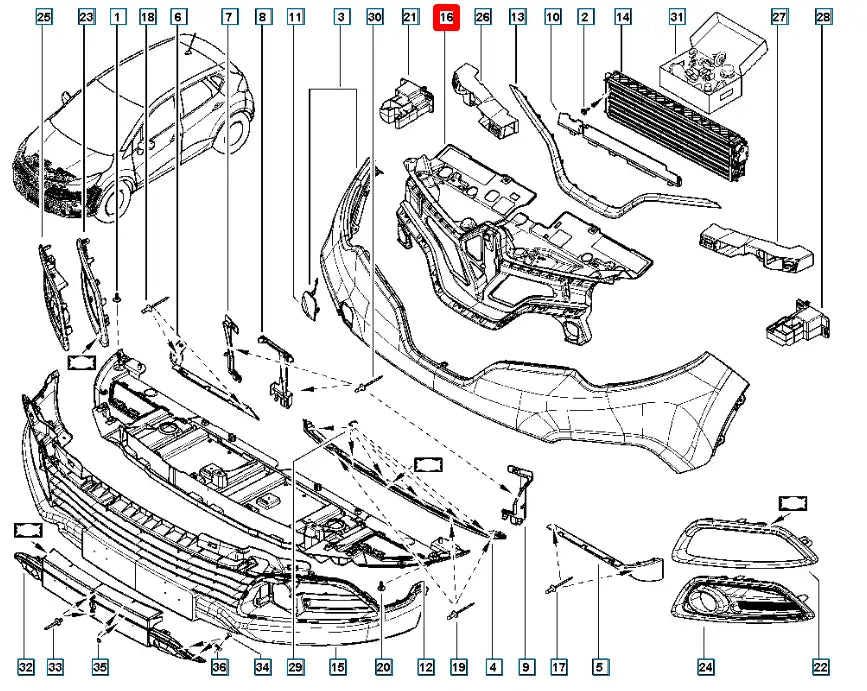 25 23 1 18 6 7 8 11 3 30 21 16 26 13 10 2 14 31 27 28

32 33 35 36 34 29 15 20 12 19 4 9 17 5 24 22