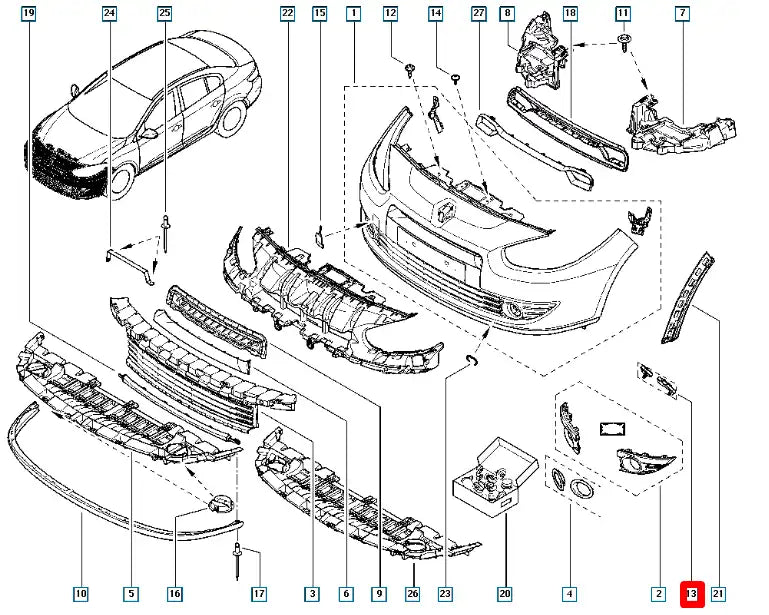 19 24 25 22 15 1 12 14 27 8 18 11 7

10 5 16 17 3 6 9 26 23 20 4 2 13 21