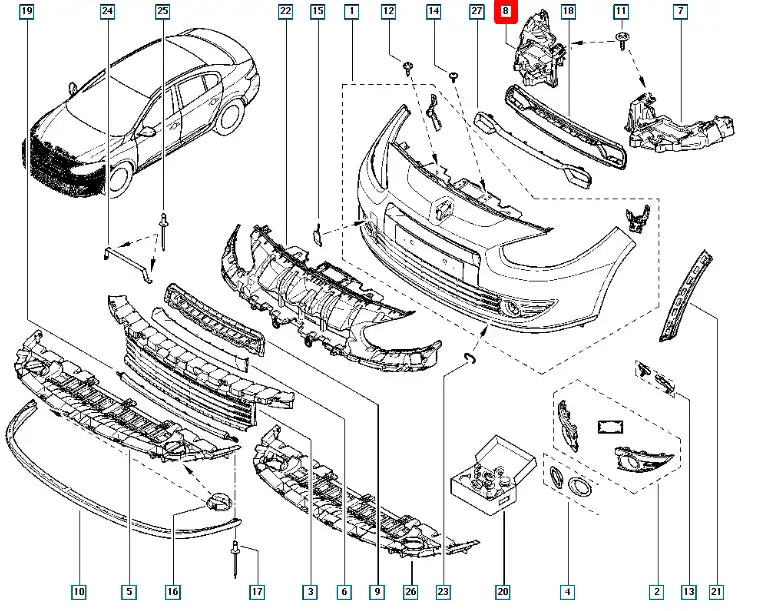 19
24
25
22
15
1
12
14
27
8
18
11
7
10
5
16
17
3
6
9
26
23
20
4
2
13
21