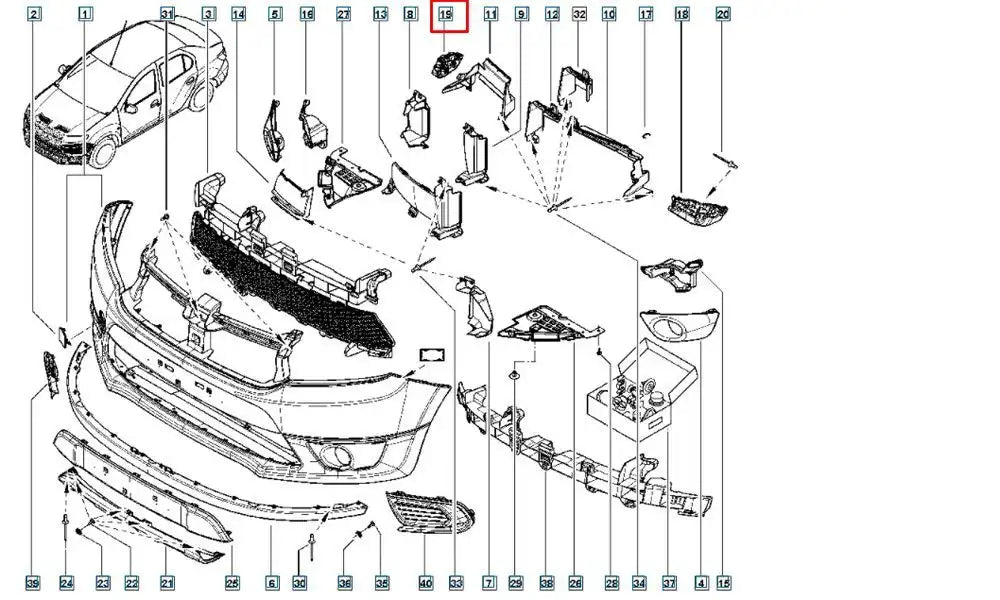 2 1 31 3 14 5 16 27 13 8 19 11 9 12 32 10 17 18 20

39 24 23 22 21 25 6 30 36 35 40 33 7 29 38 26 28 34 37 4 15