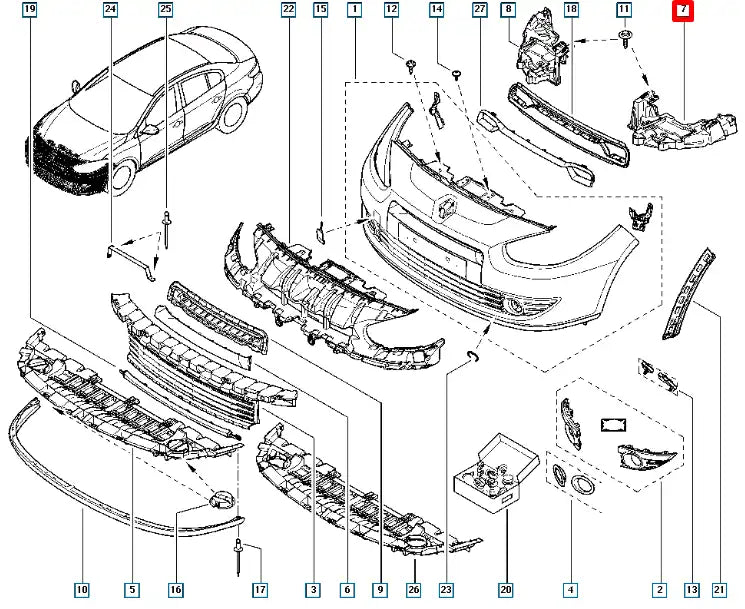 19 24 25 22 15 1 12 14 27 8 18 11 7

10 5 16 17 3 6 9 26 23 20 4 2 13 21