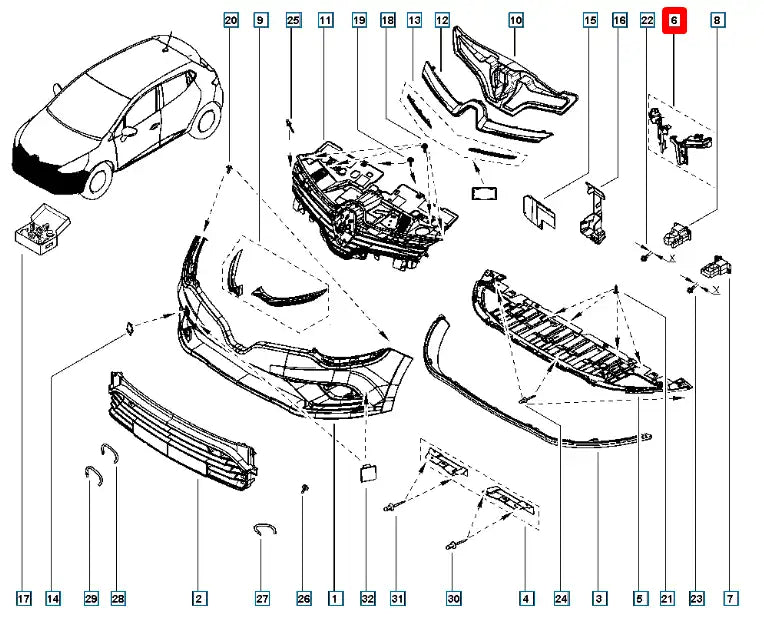 20 9 25 11 19 18 13 12 10 15 16 22 6 8

X
X

17 14 29 28 2 27 26 1 32 31 30 4 24 3 5 21 23 7