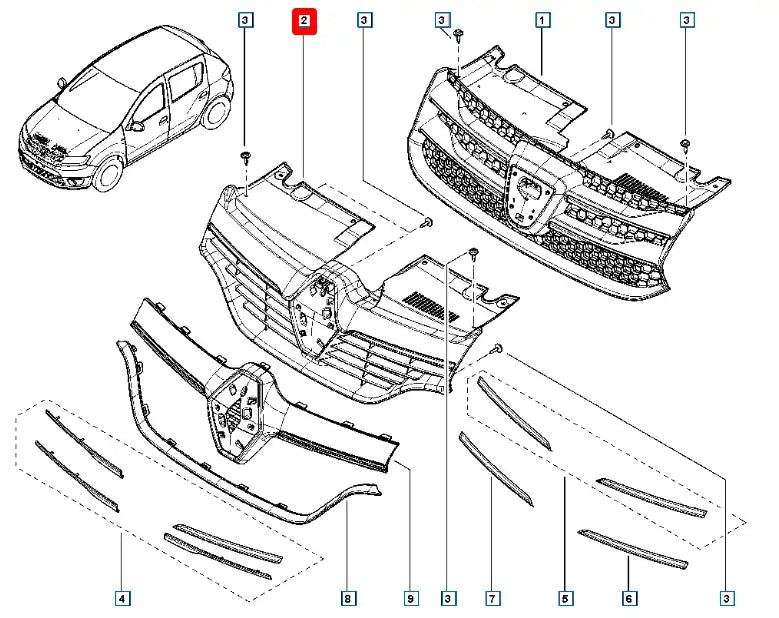 3
2
3
3
1
3
3
4
8
9
3
7
5
6
3