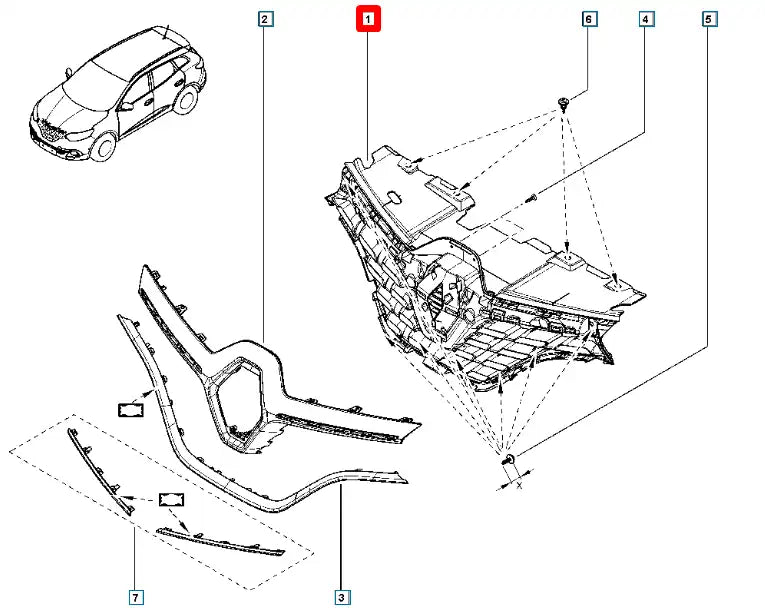 2
1
6
4
5
X
7
3