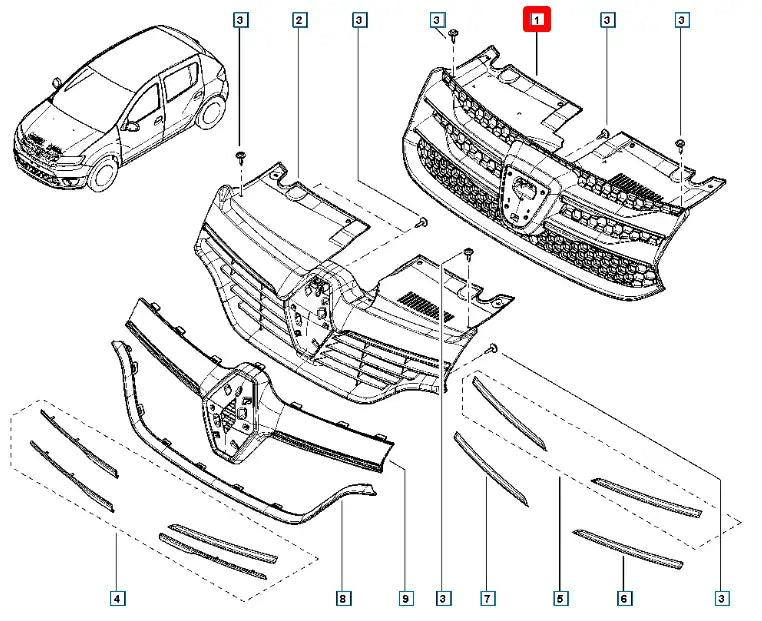 3
2
3
3
1
3
3
4
8
9
3
7
5
6
3