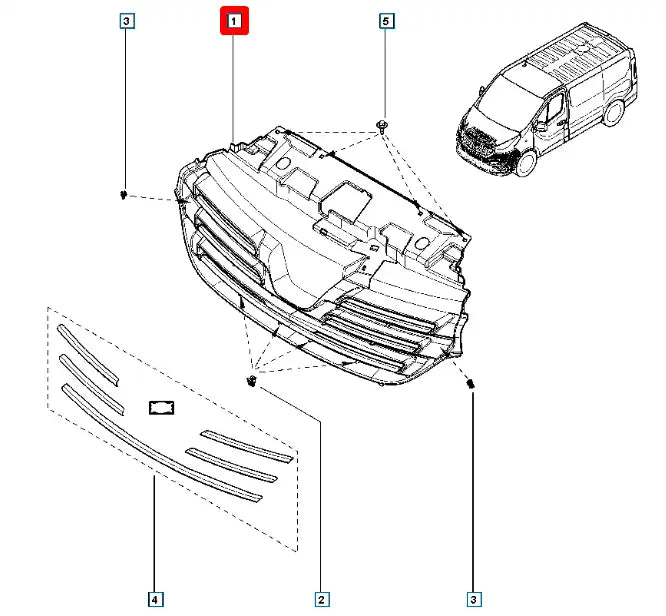 3
1
5
4
2
3