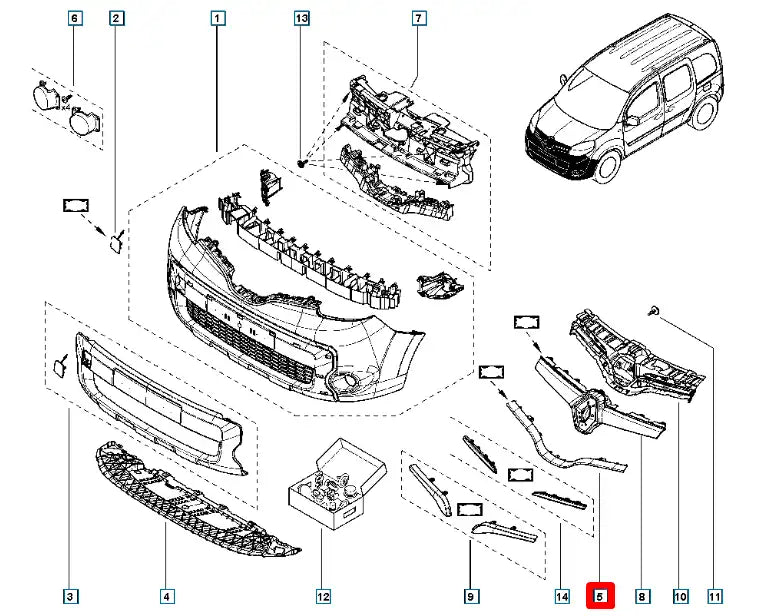 6
2
1
13
7
x4
3
4
12
9
14
5
8
10
11