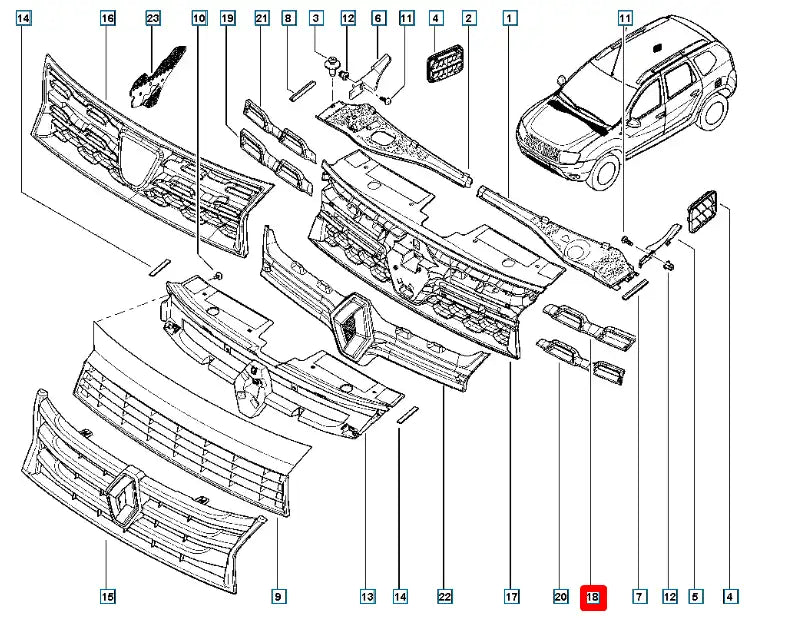 14 16 23 10 19 21 8 3 12 6 11 4 2 1 11

15 9 13 14 22 17 20 18 7 12 5 4