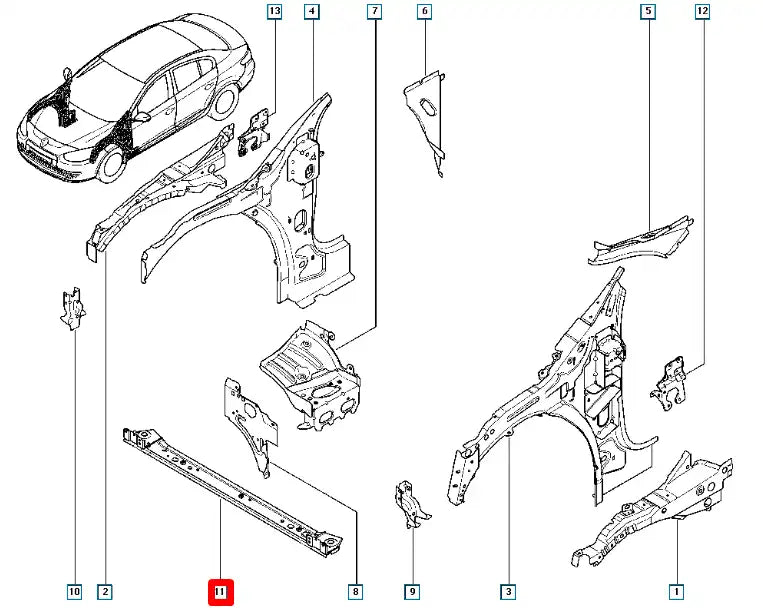 13
4
7
6
5
12
10
2
11
8
9
3
1