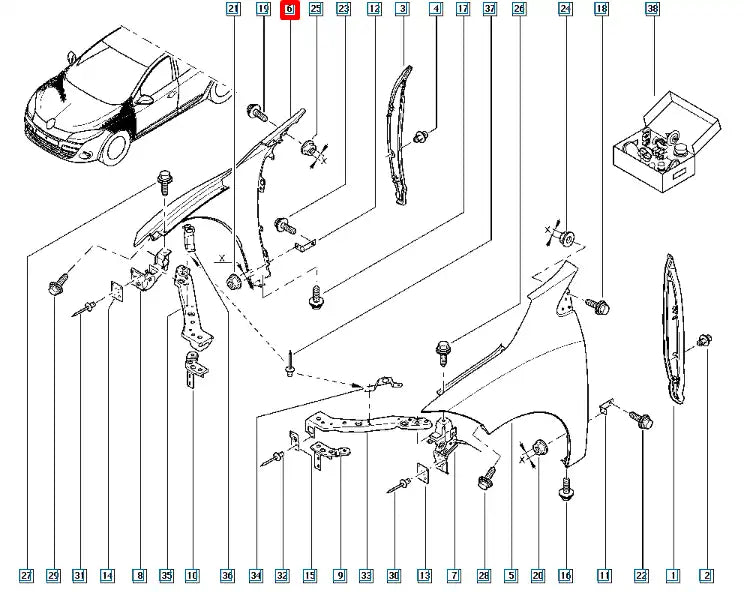 21 19 6 25 23 12 3 4 17 37 26 24 18 38

X

X

X

X

27 29 31 14 8 35 10 36 34 32 15 9 33 30 13 7 28 5 20 16 11 22 1 2