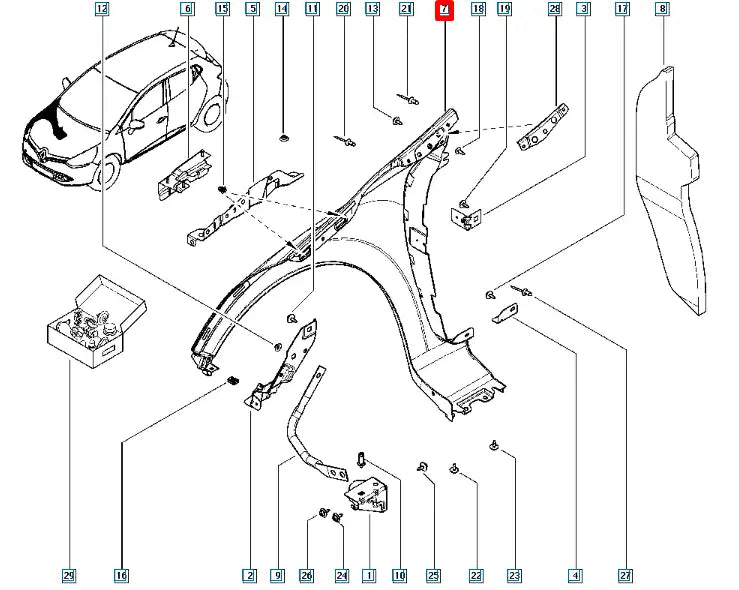 12 6 15 5 14 11 20 13 21 7 18 19 28 3 17 8

29 16 2 9 26 24 1 10 25 22 23 4 27