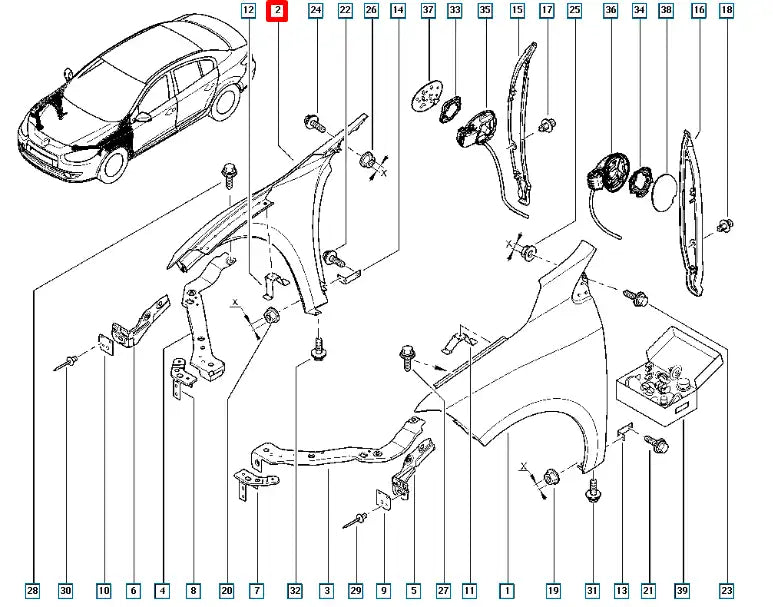 12 2 24 22 26 14 37 33 35 15 17 25 36 34 38 16 18

X

X

X

X

28 30 10 6 4 8 20 7 32 3 29 9 5 27 11 1 19 31 13 21 39 23