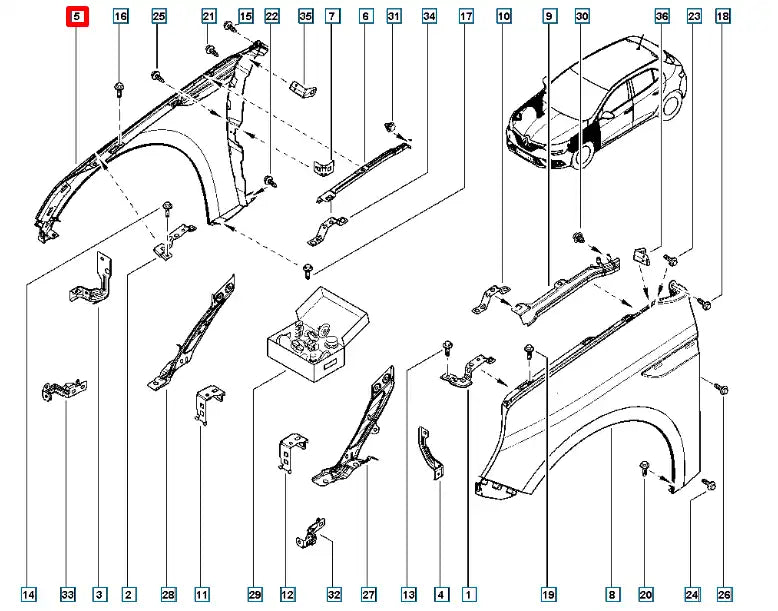 5
16
25
21
15
22
35
7
6
31
34
17
10
9
30
36
23
18
14
33
3
2
28
11
29
12
32
27
13
4
1
19
8
20
24
26