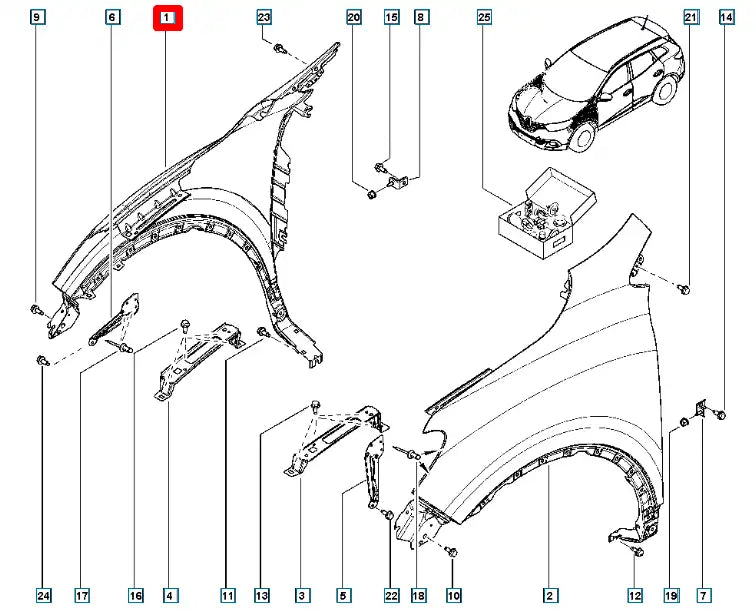 9
6
1
23
20
15
8
25
21
14
24
17
16
4
11
13
3
5
22
18
10
2
12
19
7