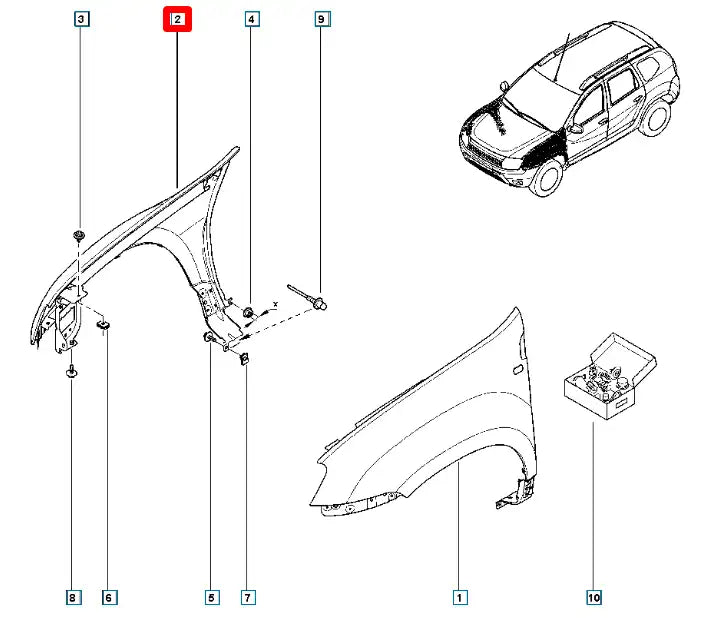 3
2
4
9
X
8
6
5
7
1
10