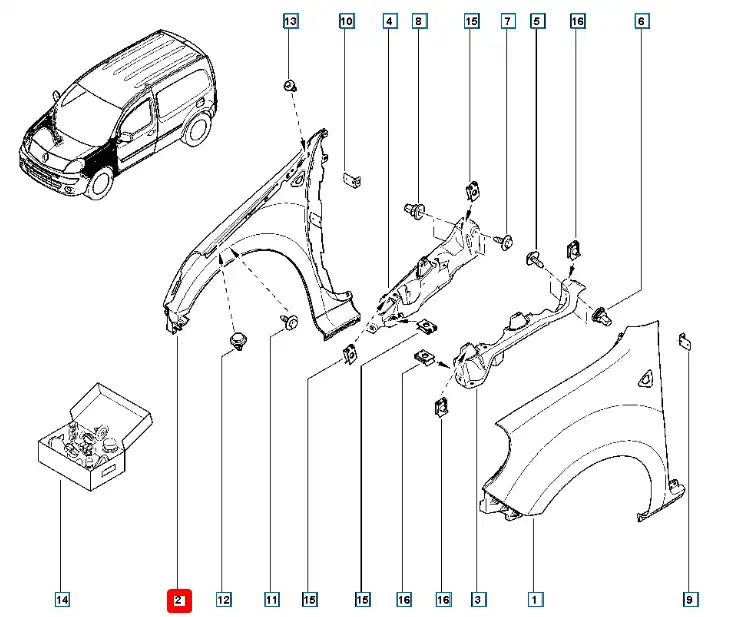 13
10
4
8
15
7
5
16
6
14
2
12
11
15
15
16
16
3
1
9