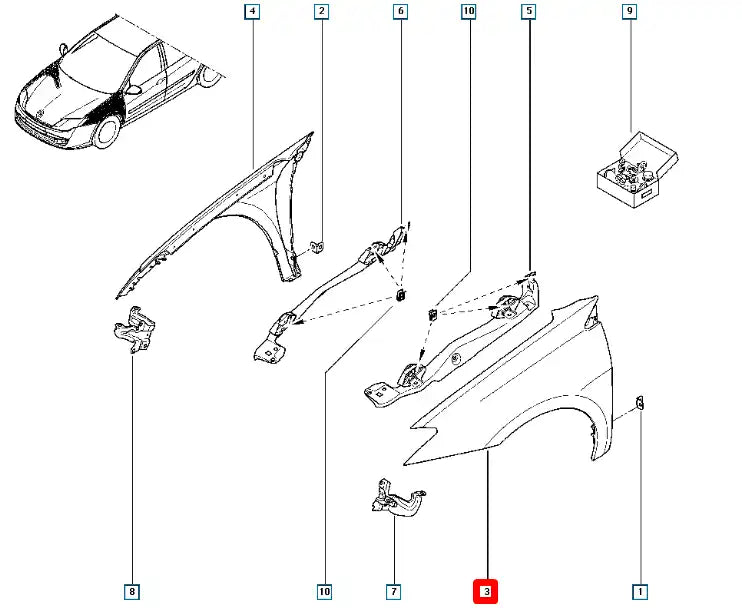 4
2
6
10
5
9
8
10
7
3
1