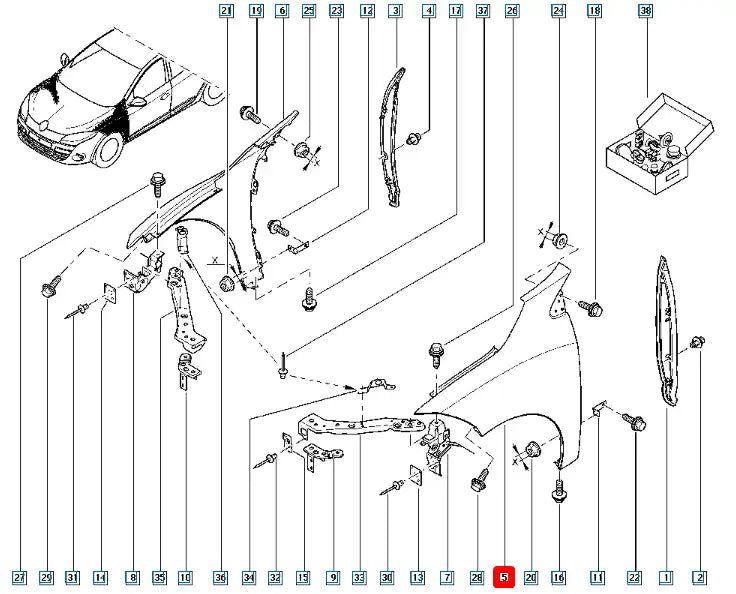 21 19 6 25 23 12 3 4 17 37 26 24 18 38

X X X X

27 29 31 14 8 35 10 36 34 32 15 9 33 30 13 7 28 5 20 16 11 22 1 2