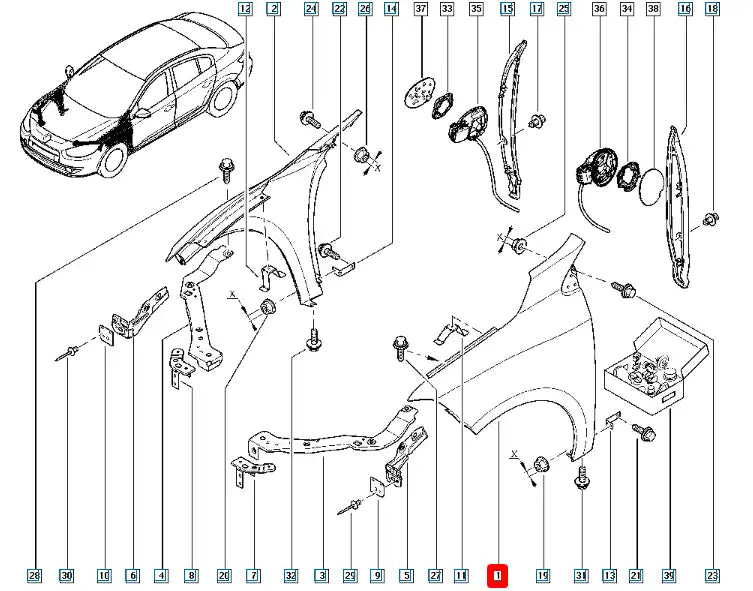 12 2 24 22 26 14 37 33 35 15 17 25 36 34 38 16 18

X

X

X

X

28 30 10 6 4 8 20 7 32 3 29 9 5 27 11 1 19 31 13 21 39 23