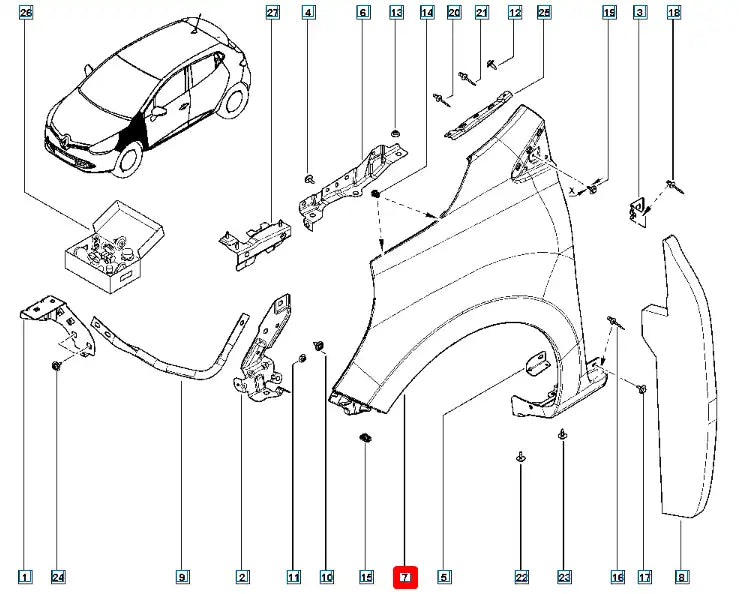 26
27
4
6
13
14
20
21
12
25
19
3
18
X
1
24
9
2
11
10
15
7
5
22
23
16
17
8