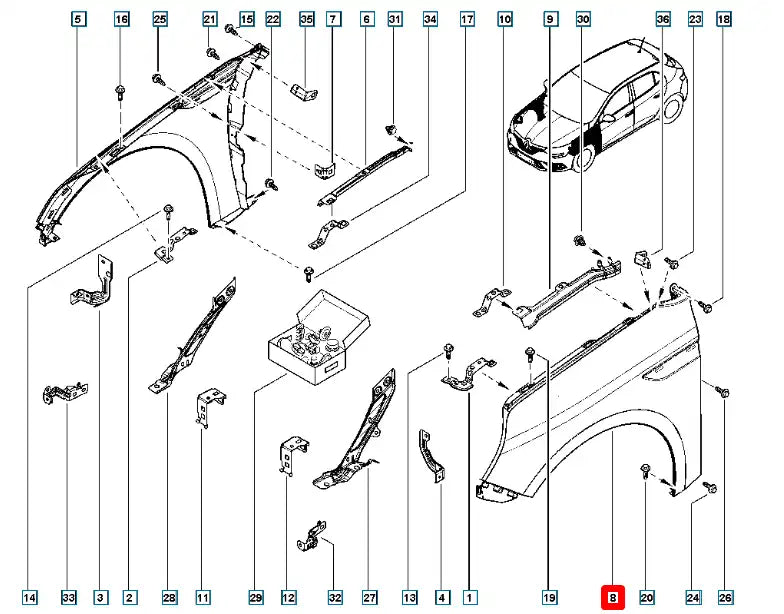 5
16
25
21
15
22
35
7
6
31
34
17
10
9
30
36
23
18
14
33
3
2
28
11
29
12
32
27
13
4
1
19
8
20
24
26