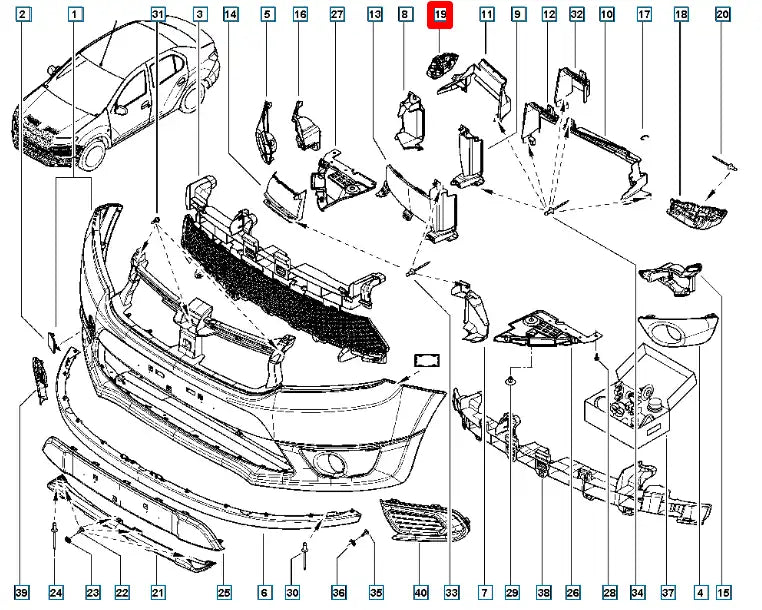 2 1 31 3 14 5 16 27 13 8 19 11 9 12 32 10 17 18 20

39 24 23 22 21 25 6 30 36 35 40 33 7 29 38 26 28 34 37 4 15