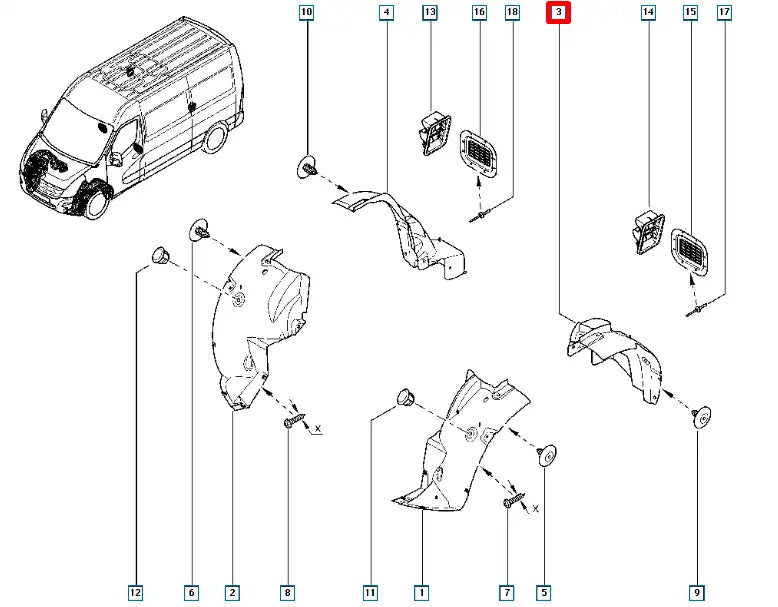 10
4
13
16
18
3
14
15
17
X
X
12
6
2
8
11
1
7
5
9