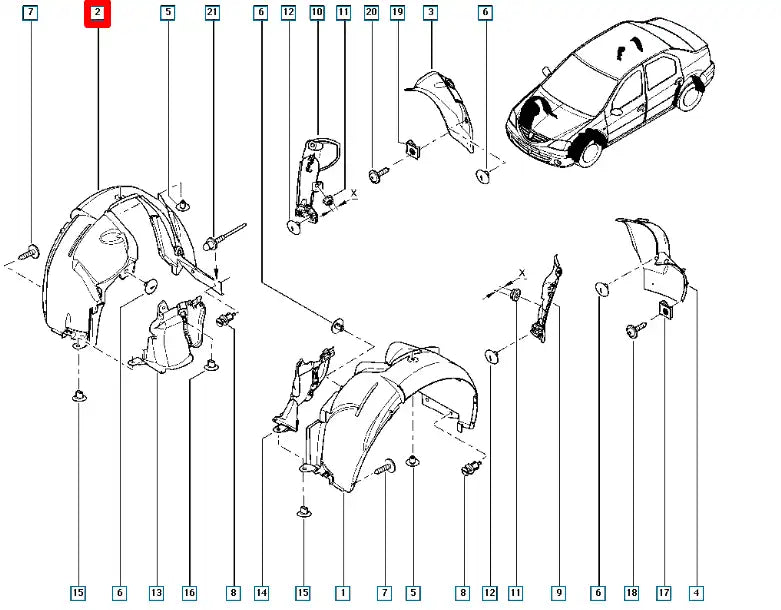 7 2 5 21 6 12 10 11 20 19 3 6

X

X

15 6 13 16 8 14 15 1 7 5 8 12 11 9 6 18 17 4