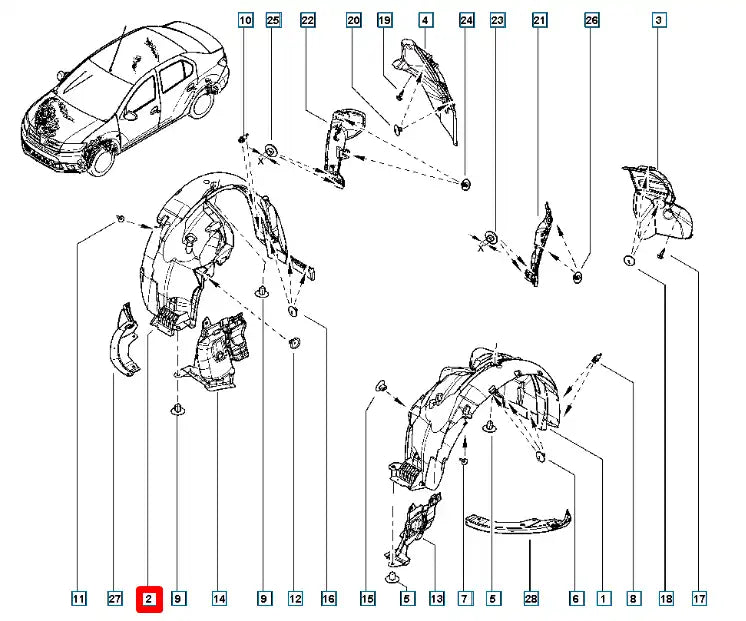 10 25 22 20 19 4 24 23 21 26 3

X X

11 27 2 9 14 9 12 16 15 5 13 7 5 28 6 1 8 18 17