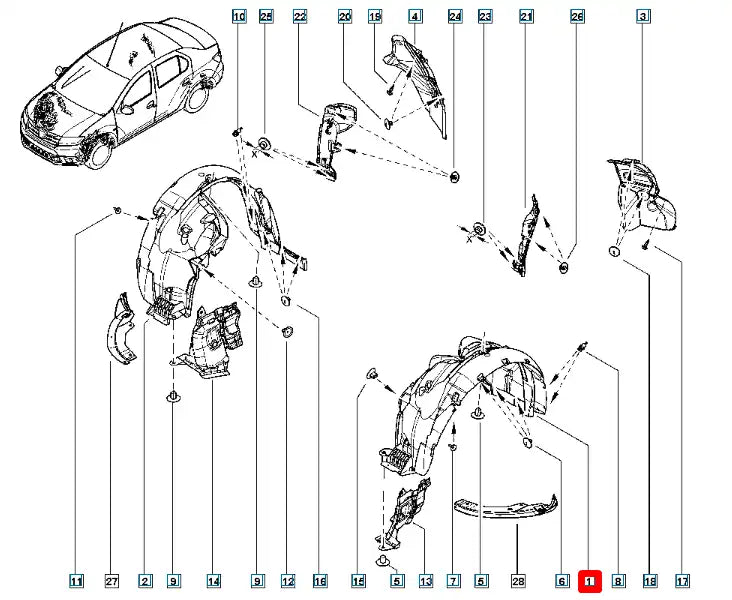 10 25 22 20 19 4 24 23 21 26 3

X

X

11 27 2 9 14 9 12 16 15 5 13 7 5 28 6 1 8 18 17