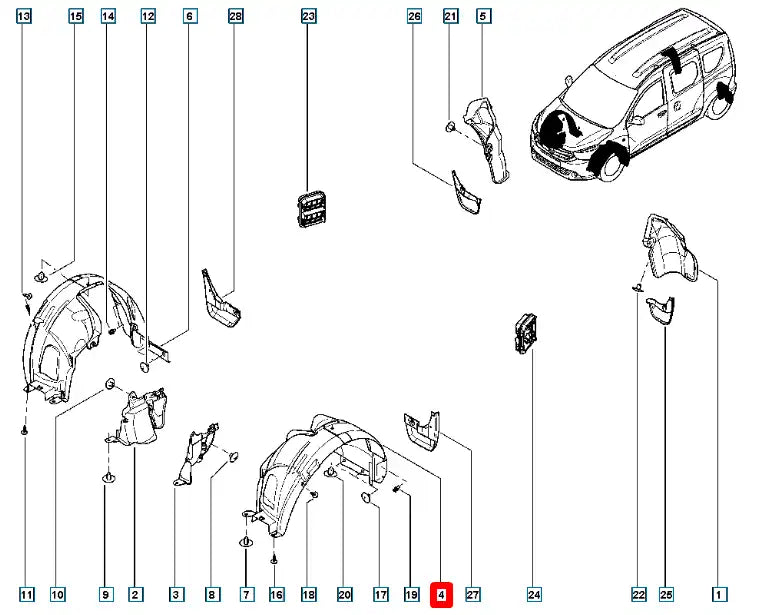 13 15 14 12 6 28 23 26 21 5

11 10 9 2 3 8 7 16 18 20 17 19 4 27 24 22 25 1