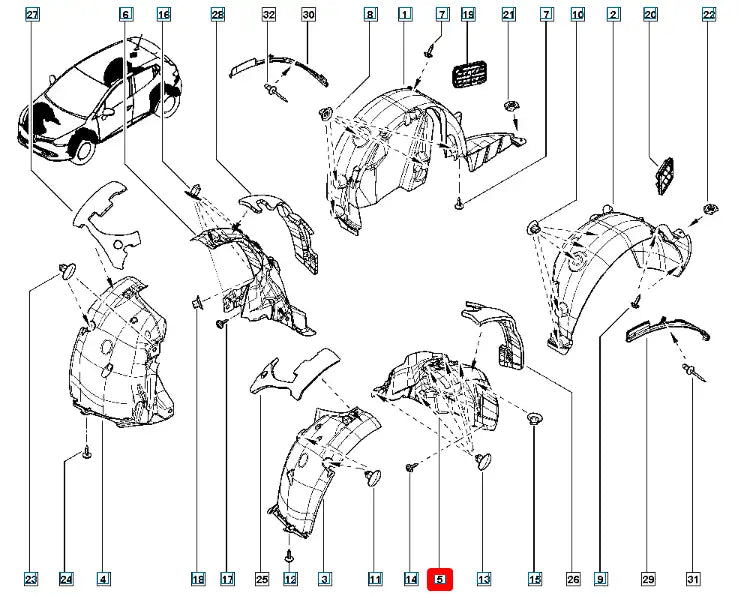 27 6 16 28 32 30 8 1 7 19 21 7 10 2 20 22

23 24 4 18 17 25 12 3 11 14 5 13 15 26 9 29 31