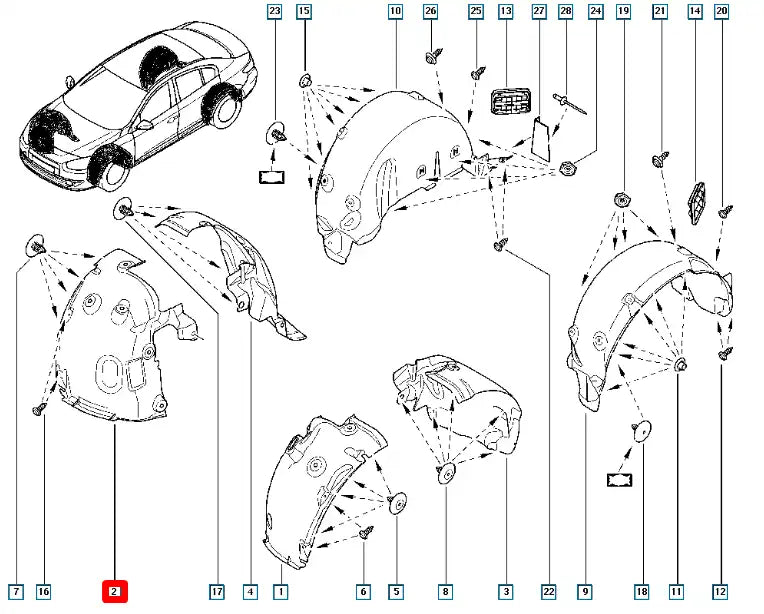 23 15 10 26 25 13 27 28 24 19 21 14 20

7 16 2 17 4 1 6 5 8 3 22 9 18 11 12