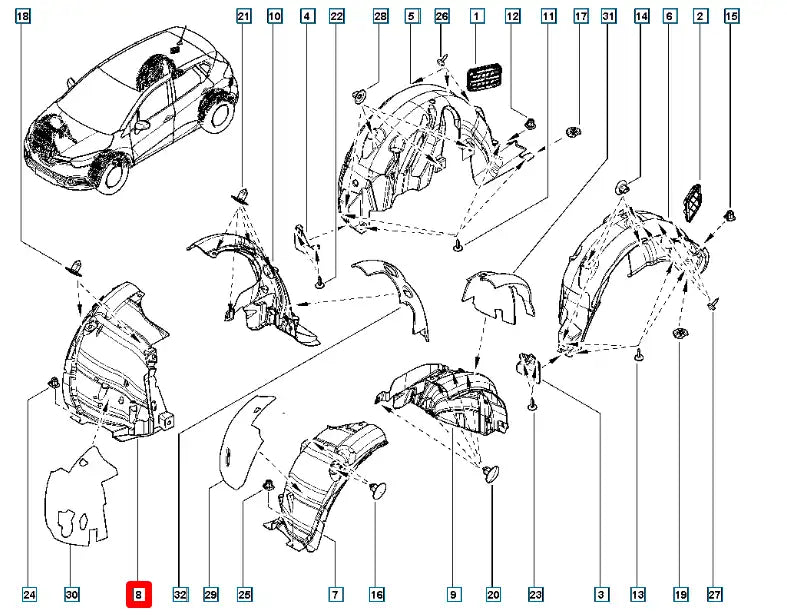 18
21
10
4
22
28
5
26
1
12
11
17
31
14
6
2
15
24
30
8
32
29
25
7
16
9
20
23
3
13
19
27