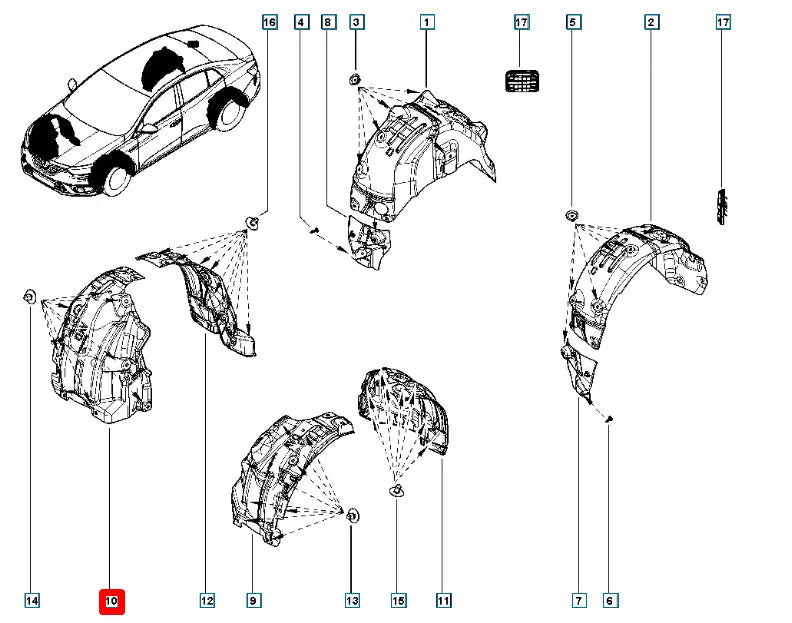 16 4 8 3 1 17 5 2 17

14 10 12 9 13 15 11 7 6