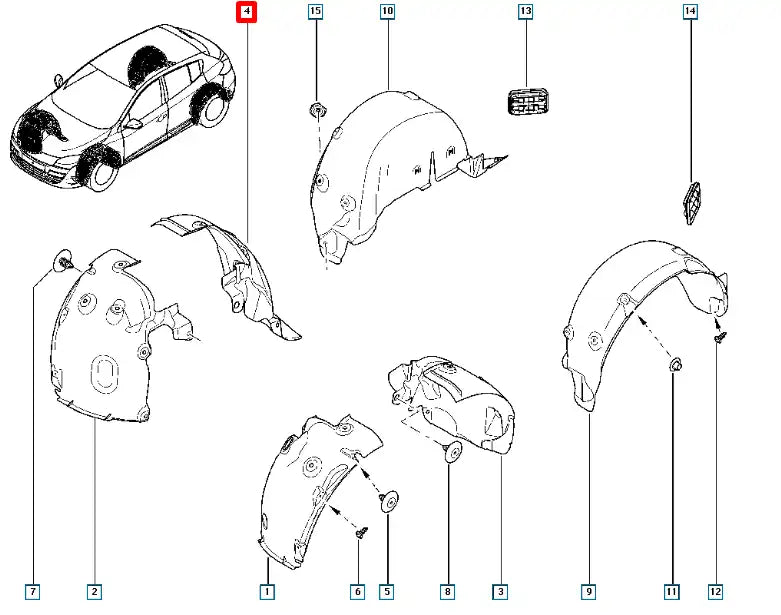 4
15
10
13
14
7
2
1
6
5
8
3
9
11
12