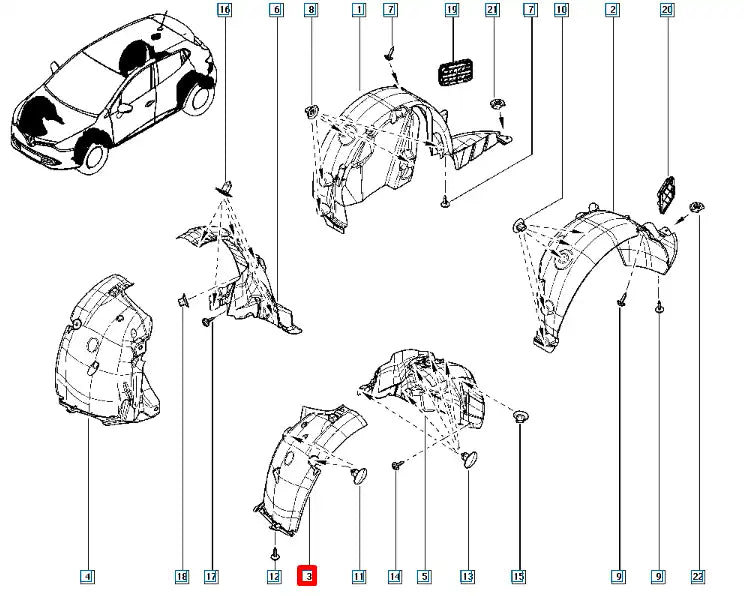 16 6 8 1 7 19 21 7 10 2 20

4 18 17 12 3 11 14 5 13 15 9 9 22