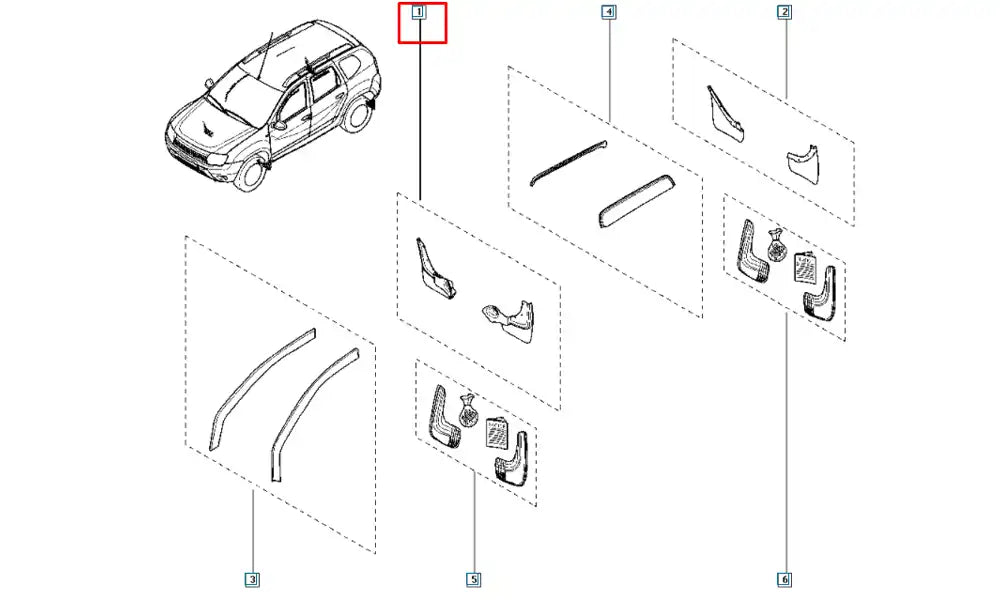 1
4
2
3
5
6