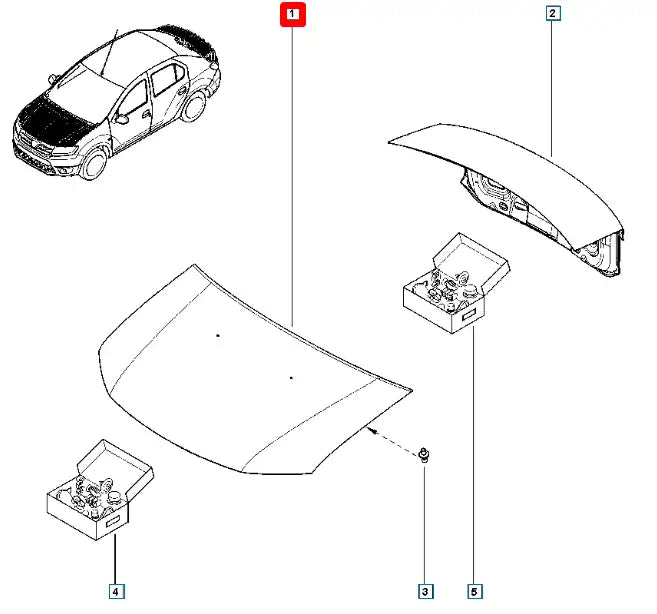 1
2
4
3
5